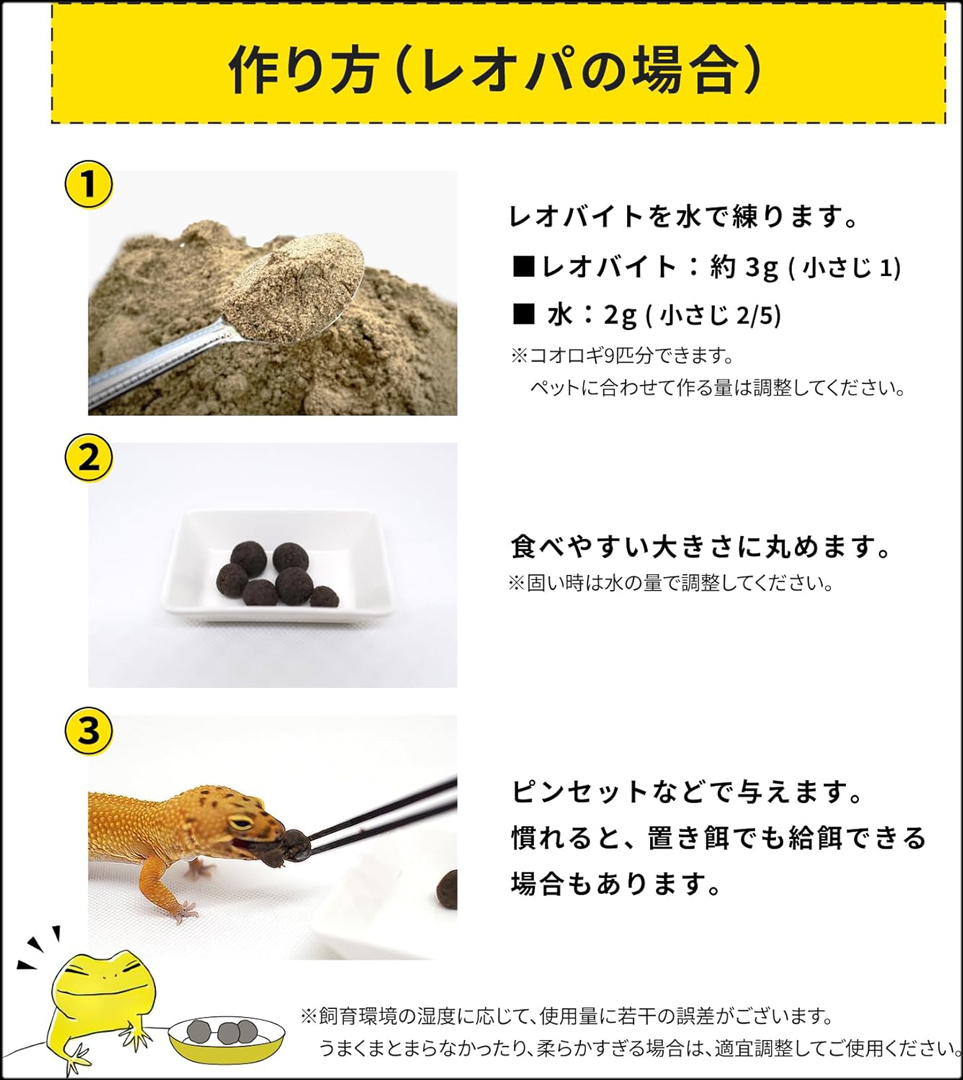 作り方（レオパの場合）

1

レオバイトを水で練ります。

■レオバイト：約 3g ( 小さじ 1)

■ 水：2g ( 小さじ 2/5)

※コオロギ9匹分できます。
ペットに合わせて作る量は調整してください。

2

食べやすい大きさに丸めます。
※固い時は水の量で調整してください。

3

ピンセットなどで与えます。
慣れると、置き餌でも給餌できる場合もあります。

※飼育環境の湿度に応じて、使用量に若干の誤差がございます。
うまくまとまらなかったり、柔らかすぎる場合は、適宜調整してご使用ください。